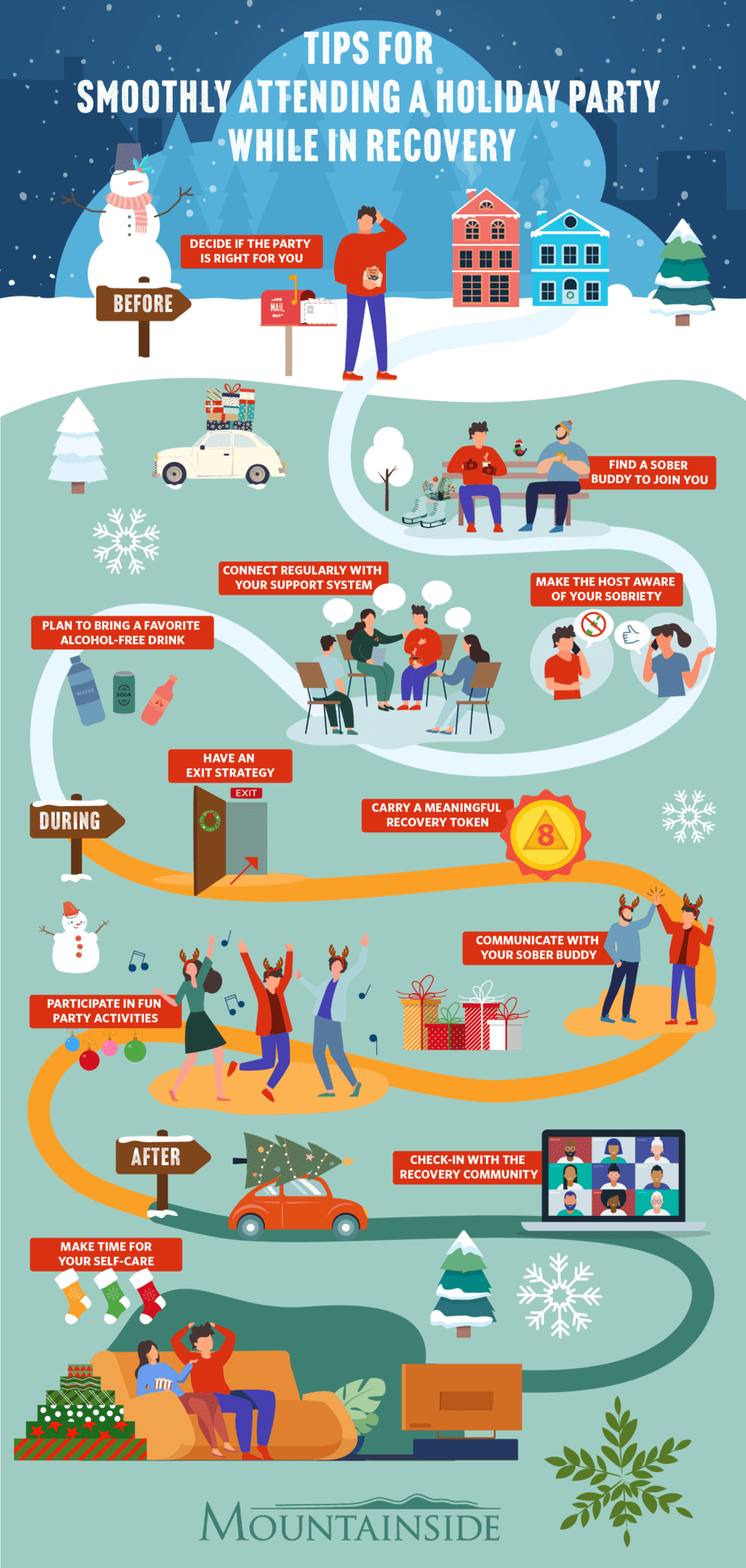 TIPS FOR
SMOOTHLY ATTENDING A HOLIDAY PARTY
WHILE IN RECOVERY

BEFORE

DECIDE IF THE PARTY IS RIGHT FOR YOU

MAIL

FIND A SOBER BUDDY TO JOIN YOU

CONNECT REGULARLY WITH YOUR SUPPORT SYSTEM

MAKE THE HOST AWARE OF YOUR SOBRIETY

PLAN TO BRING A FAVORITE ALCOHOL-FREE DRINK

WATER

SODA

HAVE AN EXIT STRATEGY

EXIT

DURING

CARRY A MEANINGFUL RECOVERY TOKEN

8

COMMUNICATE WITH YOUR SOBER BUDDY

PARTICIPATE IN FUN PARTY ACTIVITIES

AFTER

CHECK-IN WITH THE RECOVERY COMMUNITY

MAKE TIME FOR YOUR SELF-CARE

MOUNTAINSIDE